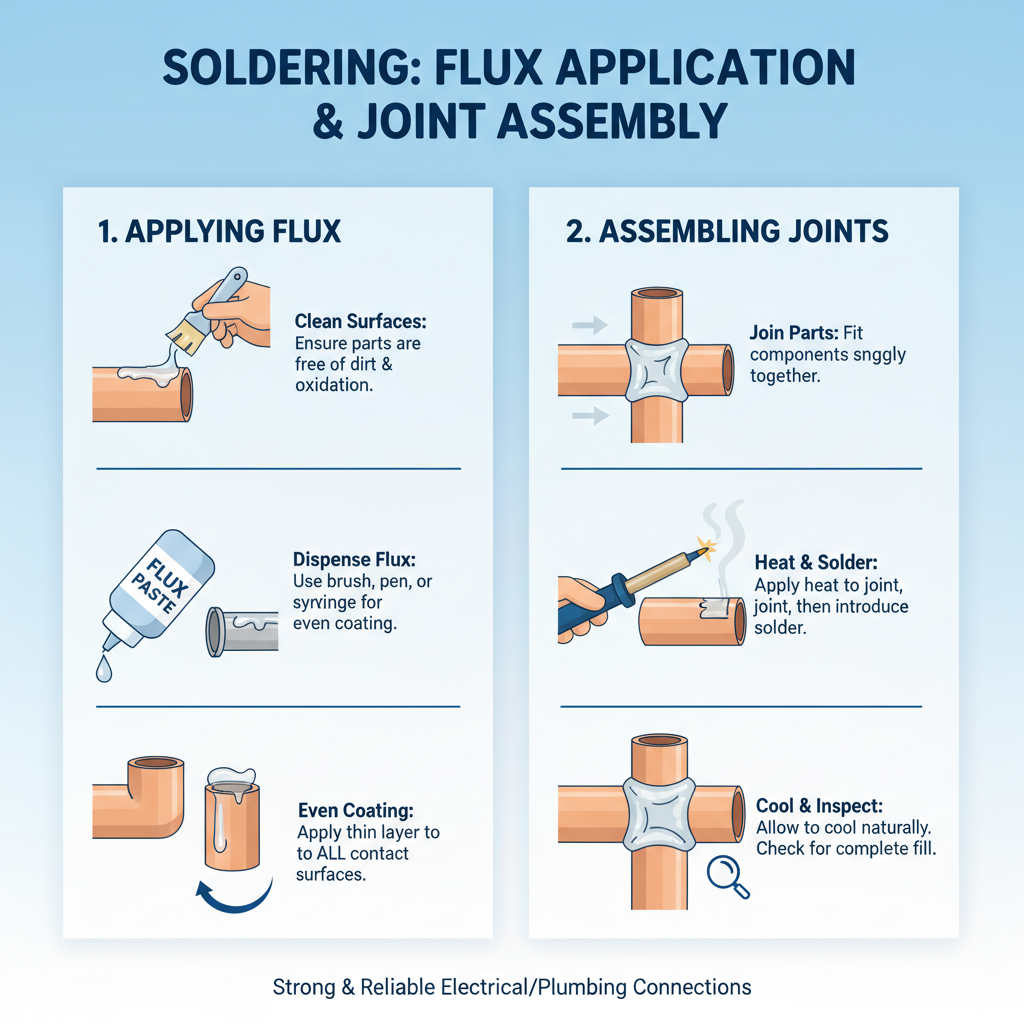 SOLDERING: FLUX APPLICATION & JOINT ASSEMBLY

1. APPLYING FLUX

Clean Surfaces: Ensure parts are free of dirt & oxidation.

FLUX PASTE

Dispense Flux: Use brush, pen, or syrvinge for even coating.

Even Coating: Apply thin layer to to ALL contact surfaces.

2. ASSEMBLING JOINTS

Join Parts: Fit components snggly together.

Heat & Solder: Apply heat to joint, joint, then introduce solder.

Cool & Inspect: Allow to cool naturally. Check for complete fill.

Strong & Reliable Electrical/Plumbing Connections