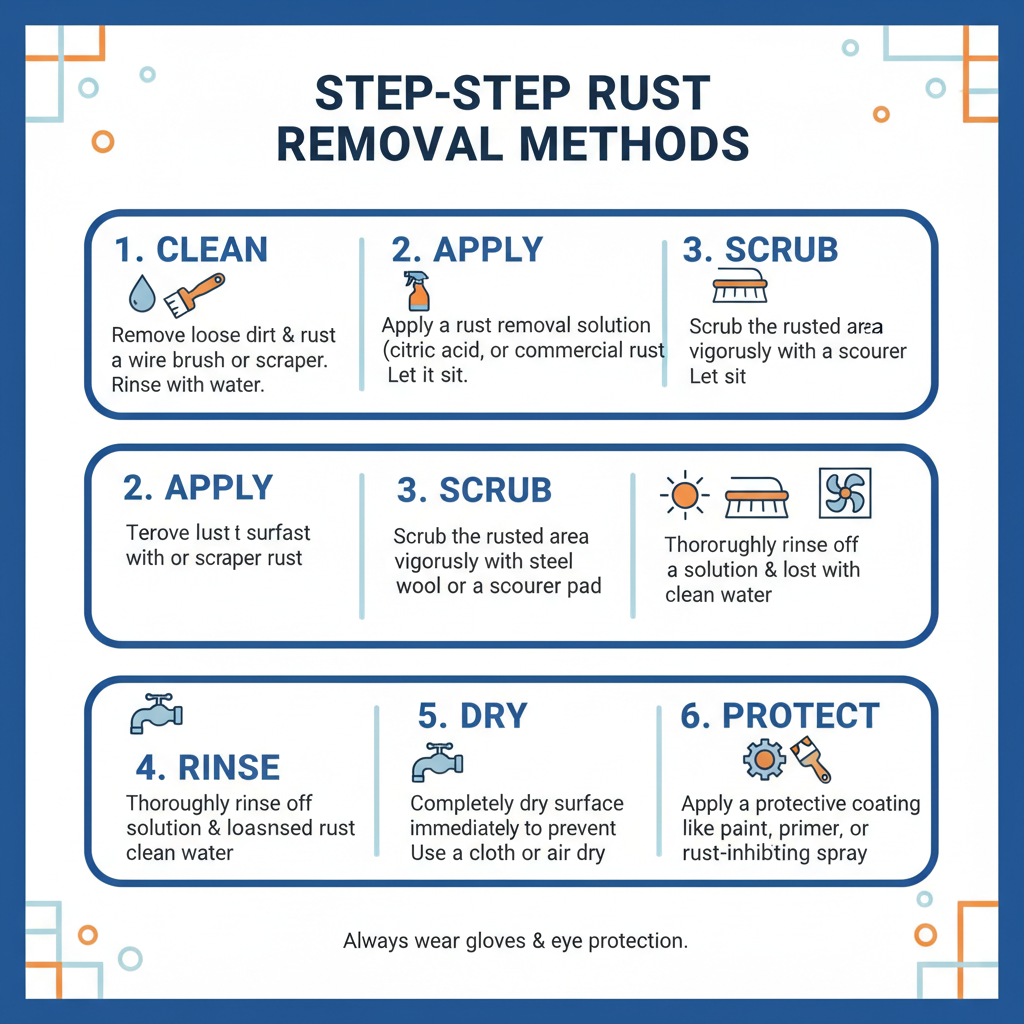 STEP-STEP RUST REMOVAL METHODS

1. CLEAN

Remove loose dirt & rust a wire brush or scraper. Rinse with water.

2. APPLY

Apply a rust removal solution (citric acid, or commercial rust Let it sit.

3. SCRUB

Scrub the rusted area vigorusly with a scourer Let sit

2. APPLY

Terove lust t surfast with or scraper rust

3. SCRUB

Scrub the rusted area vigorusly with steel wool or a scourer pad

Thororughly rinse off a solution & lost with clean water

4. RINSE

Thoroughly rinse off solution & loasnsed rust clean water

5. DRY

Completely dry surface immediately to prevent Use a cloth or air dry

6. PROTECT

Apply a protective coating like paint, primer, or rust-inhibting spray

Always wear gloves & eye protection.