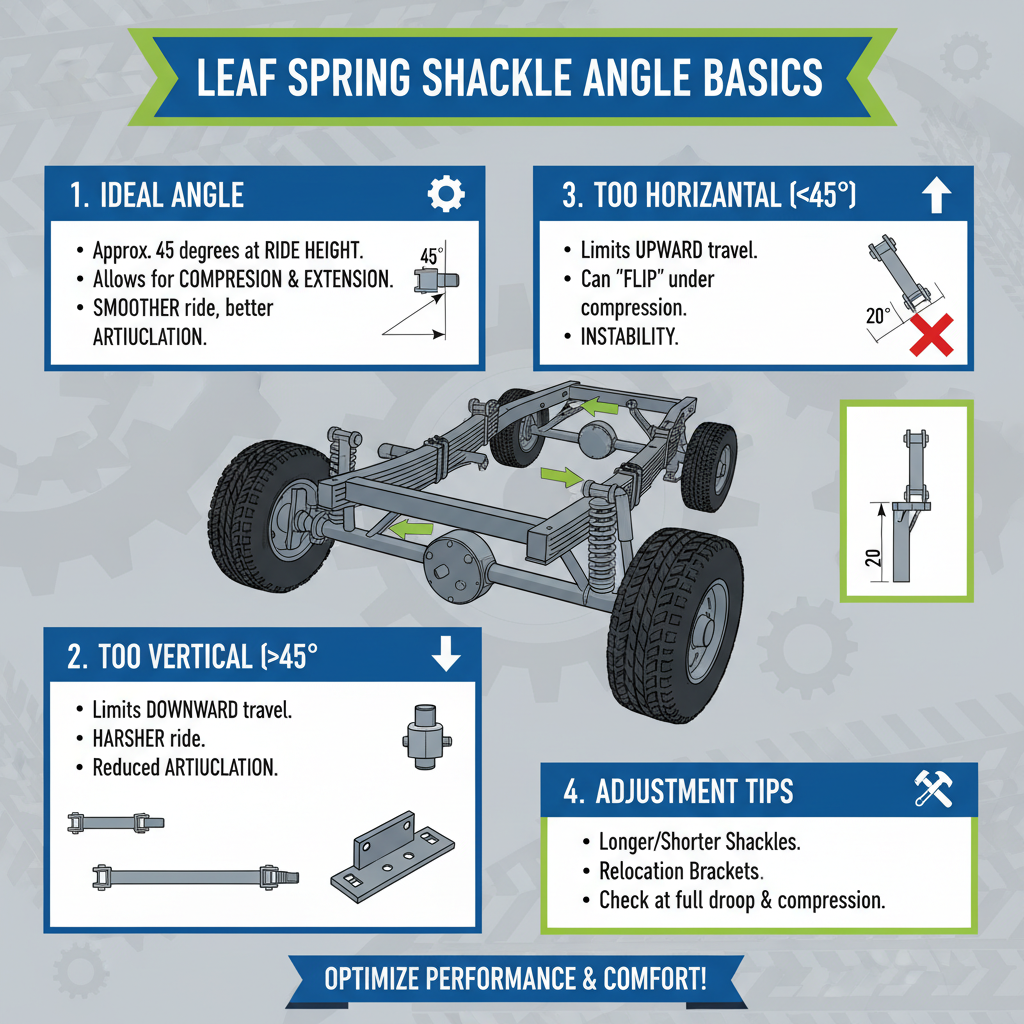 LEAF SPRING SHACKLE ANGLE BASICS

1. IDEAL ANGLE

• Approx. 45 degrees at RIDE HEIGHT.
• Allows for COMPRESION & EXTENSION.
• SMOOTHER ride, better ARTIUCLATION.

45°

3. TOO HORIZANTAL (<45°)

• Limits UPWARD travel.
• Can "FLIP" under compression.
• INSTABILITY.

20°

20

2. TOO VERTICAL (>45°

• Limits DOWNWARD travel.
• HARSHER ride.
• Reduced ARTIUCLATION.

4. ADJUSTMENT TIPS

• Longer/Shorter Shackles.
• Relocation Brackets.
• Check at full droop & compression.

OPTIMIZE PERFORMANCE & COMFORT!