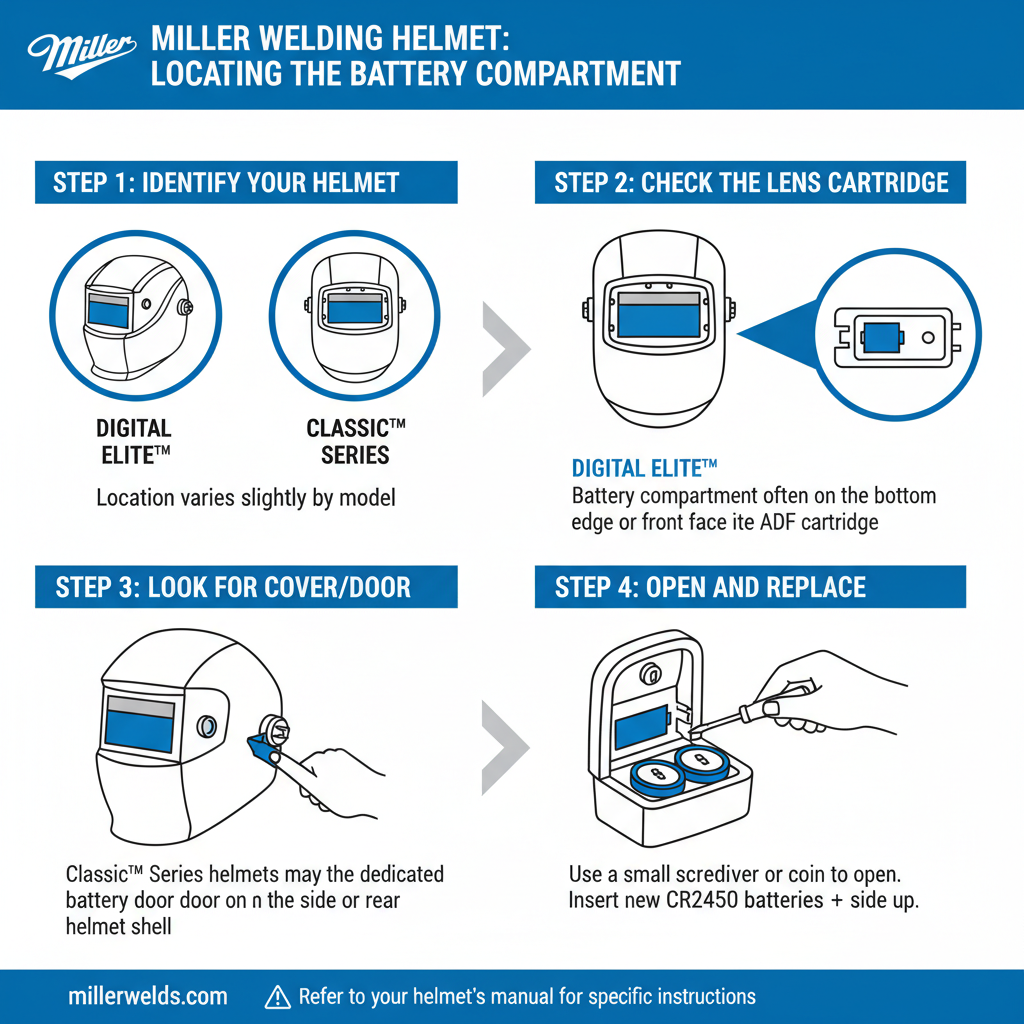 Miller MILLER WELDING HELMET: LOCATING THE BATTERY COMPARTMENT

STEP 1: IDENTIFY YOUR HELMET

DIGITAL ELITE™

CLASSIC™ SERIES

Location varies slightly by model

STEP 2: CHECK THE LENS CARTRIDGE

DIGITAL ELITE™

Battery compartment often on the bottom edge or front face ite ADF cartridge

STEP 3: LOOK FOR COVER/DOOR

Classic™ Series helmets may the dedicated battery door door on n the side or rear helmet shell

STEP 4: OPEN AND REPLACE

Use a small scrediver or coin to open. Insert new CR2450 batteries + side up.

millerwelds.com

Refer to your helmet's manual for specific instructions